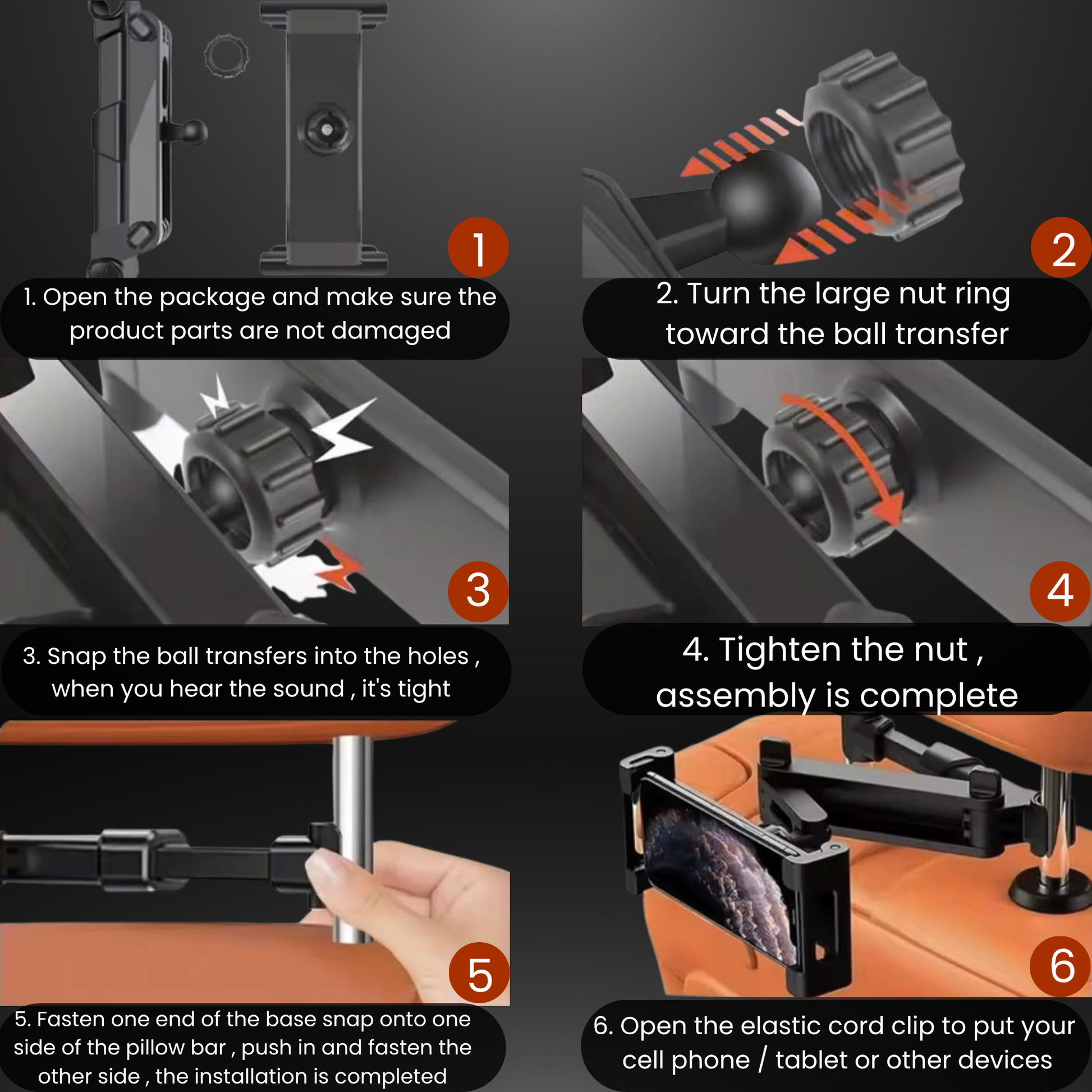 1

1. Open the package and make sure the product parts are not damaged

2

2. Turn the large nut ring toward the ball transfer

3

3. Snap the ball transfers into the holes , when you hear the sound , it's tight

4

4. Tighten the nut , assembly is complete

5

5. Fasten one end of the base snap onto one side of the pillow bar , push in and fasten the other side , the installation is completed

6

6. Open the elastic cord clip to put your cell phone / tablet or other devices